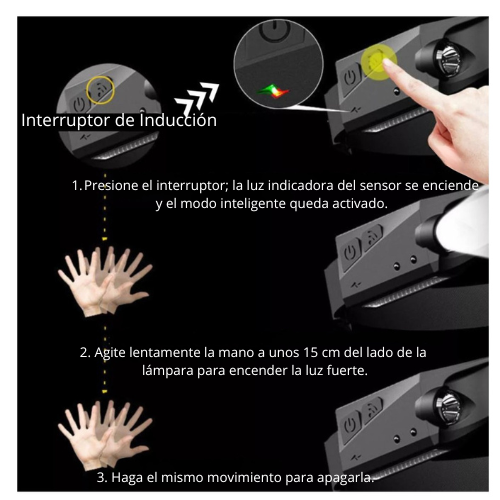 Interruptor de Inducción

1. Presione el interruptor; la luz indicadora del sensor se enciende y el modo inteligente queda activado.

2. Agite lentamente la mano a unos 15 cm del lado de la lámpara para encender la luz fuerte.

3. Haga el mismo movimiento para apagarla.